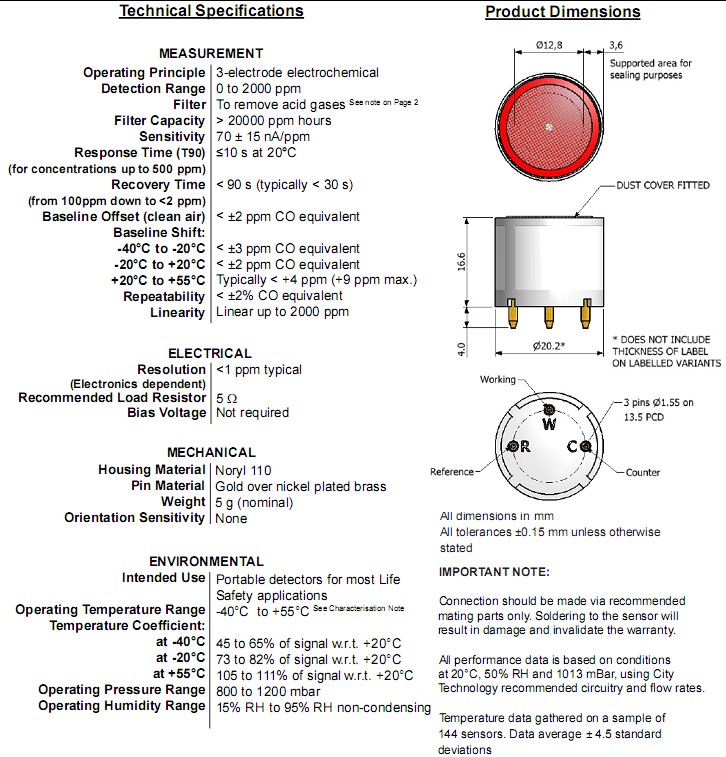 Technical Specifications

MEASUREMENT

| | |
|---|---|
| Operating Principle | 3-electrode electrochemical |
| Detection Range | 0 to 2000 ppm |
| Filter | To remove acid gases See note on Page 2 |
| Filter Capacity | > 20000 ppm hours |
| Sensitivity | 70 ± 15 nA/ppm |
| Response Time (T90) (for concentrations up to 500 ppm) | ≤10 s at 20°C |
| Recovery Time (from 100ppm down to <2 ppm) | < 90 s (typically < 30 s) |
| Baseline Offset (clean air) | < ±2 ppm CO equivalent |
| Baseline Shift: | |
| -40°C to -20°C | < ±3 ppm CO equivalent |
| -20°C to +20°C | < ±2 ppm CO equivalent |
| +20°C to +55°C | Typically < +4 ppm (+9 ppm max.) |
| Repeatability | < ±2% CO equivalent |
| Linearity | Linear up to 2000 ppm |

ELECTRICAL

| | |
|---|---|
| Resolution (Electronics dependent) | <1 ppm typical |
| Recommended Load Resistor | 5 Ω |
| Bias Voltage | Not required |

MECHANICAL

| | |
|---|---|
| Housing Material | Noryl 110 |
| Pin Material | Gold over nickel plated brass |
| Weight | 5 g (nominal) |
| Orientation Sensitivity | None |

ENVIRONMENTAL

| | |
|---|---|
| Intended Use | Portable detectors for most Life Safety applications |
| Operating Temperature Range | -40°C to +55°C See Characterisation Note |
| Temperature Coefficient: | |
| at -40°C | 45 to 65% of signal w.r.t. +20°C |
| at -20°C | 73 to 82% of signal w.r.t. +20°C |
| at +55°C | 105 to 111% of signal w.r.t. +20°C |
| Operating Pressure Range | 800 to 1200 mbar |
| Operating Humidity Range | 15% RH to 95% RH non-condensing |

Product Dimensions

Ø12,8
3,6
Supported area for sealing purposes
DUST COVER FITTED
16.6
4.0
Ø20.2*
* DOES NOT INCLUDE THICKNESS OF LABEL ON LABELLED VARIANTS
Working
W
R
C
3 pins Ø1.55 on 13.5 PCD
Reference
Counter

All dimensions in mm
All tolerances ±0.15 mm unless otherwise stated

IMPORTANT NOTE:

Connection should be made via recommended mating parts only. Soldering to the sensor will result in damage and invalidate the warranty.

All performance data is based on conditions at 20°C, 50% RH and 1013 mBar, using City Technology recommended circuitry and flow rates.

Temperature data gathered on a sample of 144 sensors. Data average ± 4.5 standard deviations